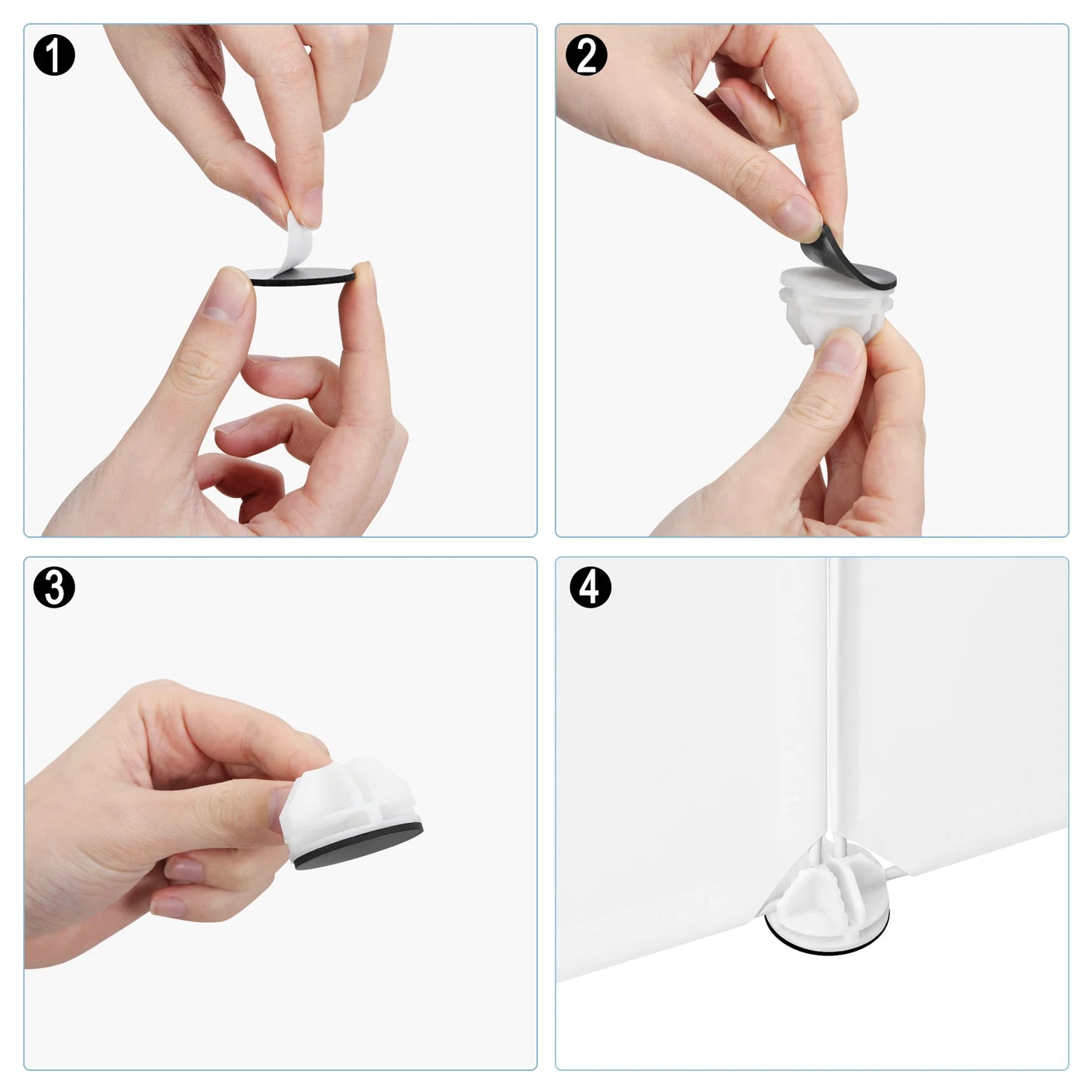 1

2

3

4